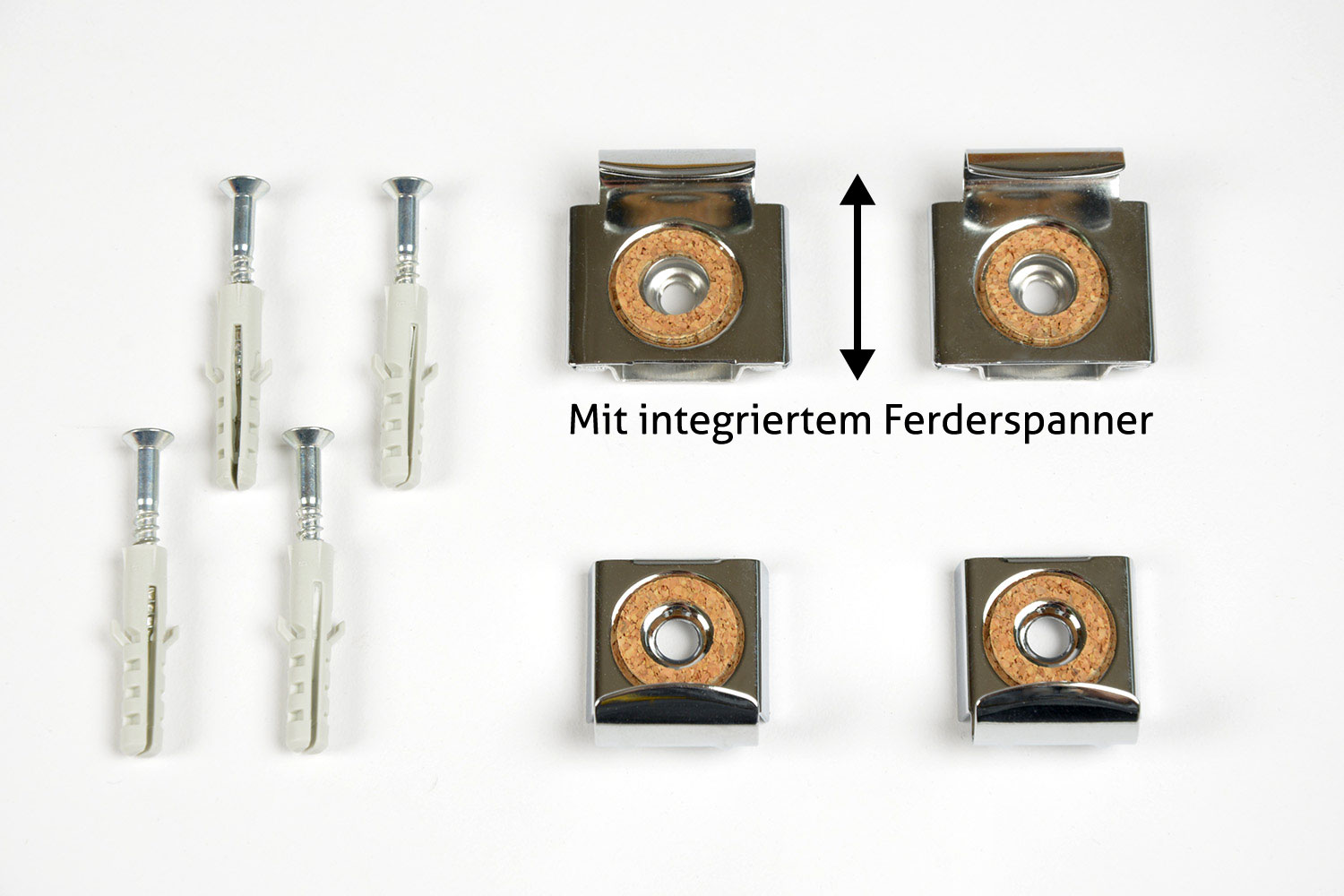 Mit integriertem Ferderspanner