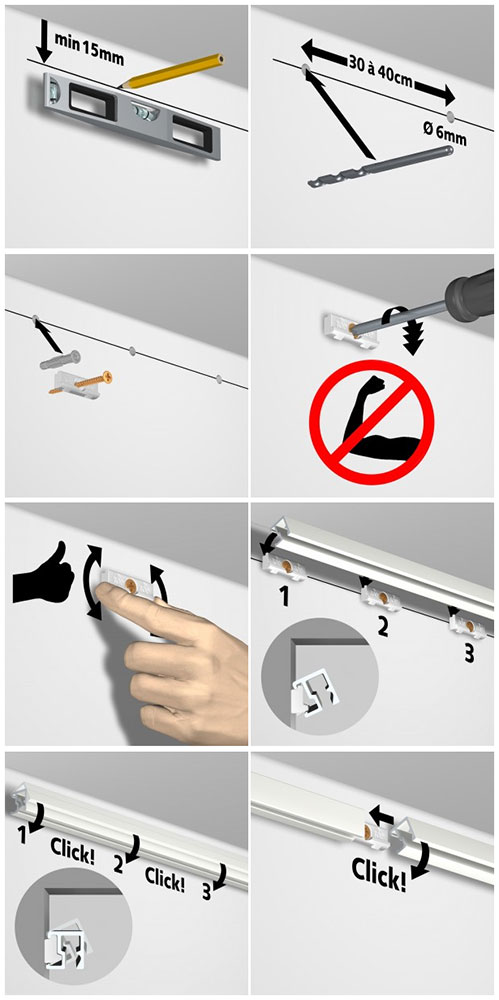 min 15mm

30 à 40cm
Ø 6mm

1
2
3

1
Click!
2
Click!
3

Click!