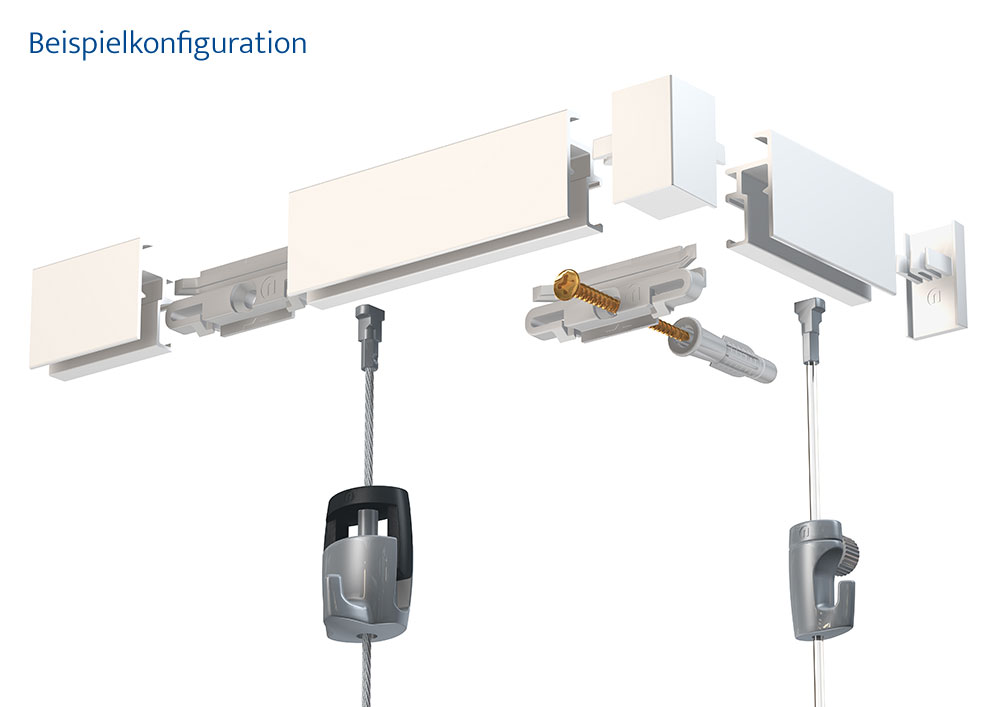 Beispielkonfiguration