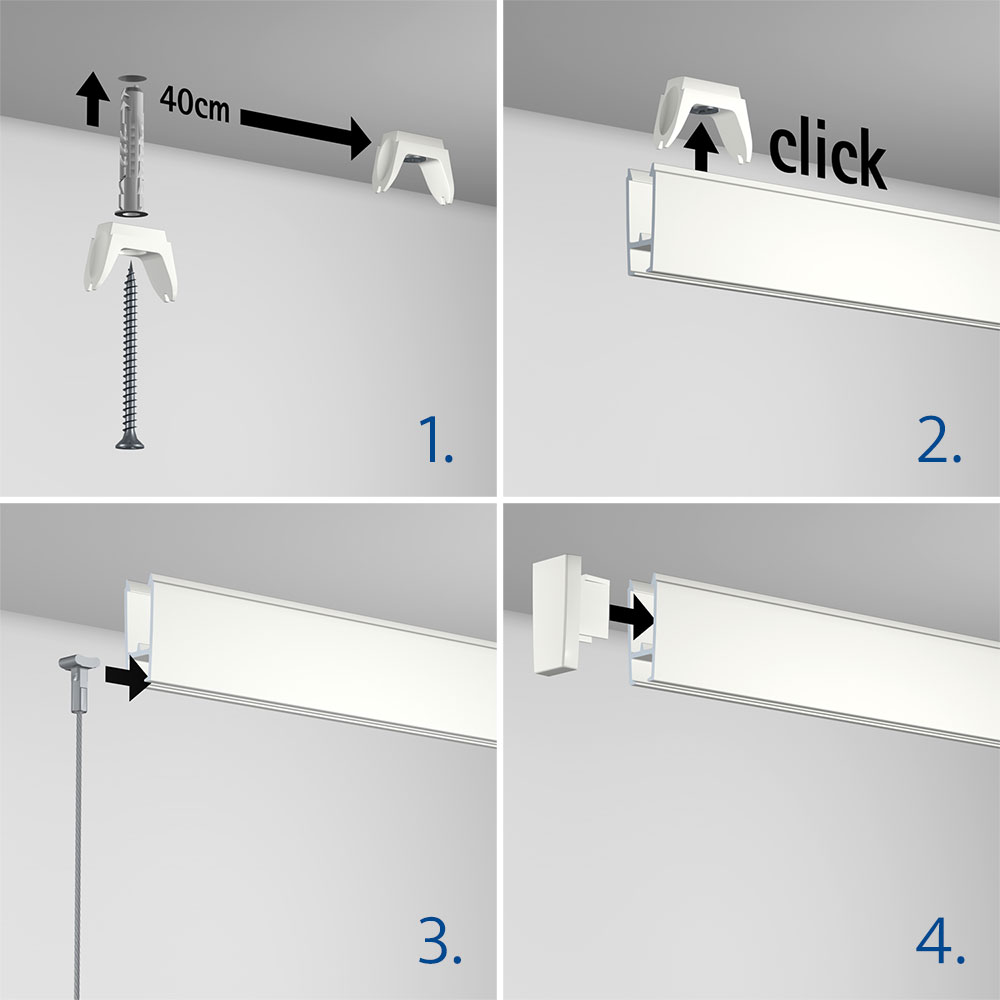 40cm

1.

click

2.

3.

4.